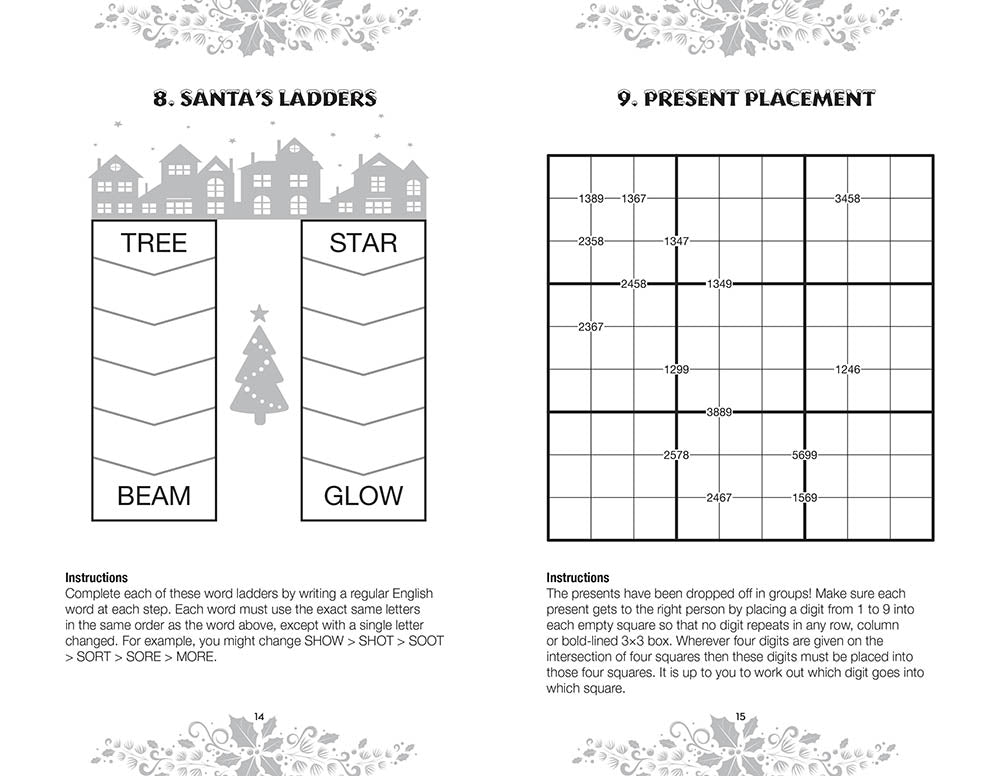 8. SANTA'S LADDERS

TREE

BEAM

STAR

GLOW

Instructions
Complete each of these word ladders by writing a regular English word at each step. Each word must use the exact same letters in the same order as the word above, except with a single letter changed. For example, you might change SHOW > SHOT > SOOT > SORT > SORE > MORE.

14

9. PRESENT PLACEMENT

1389 1367 3458
2358 1347
2458 1349
2367
1299 1246
3889
2578 5699
2467 1569

Instructions
The presents have been dropped off in groups! Make sure each present gets to the right person by placing a digit from 1 to 9 into each empty square so that no digit repeats in any row, column or bold-lined 3×3 box. Wherever four digits are given on the intersection of four squares then these digits must be placed into those four squares. It is up to you to work out which digit goes into which square.

15